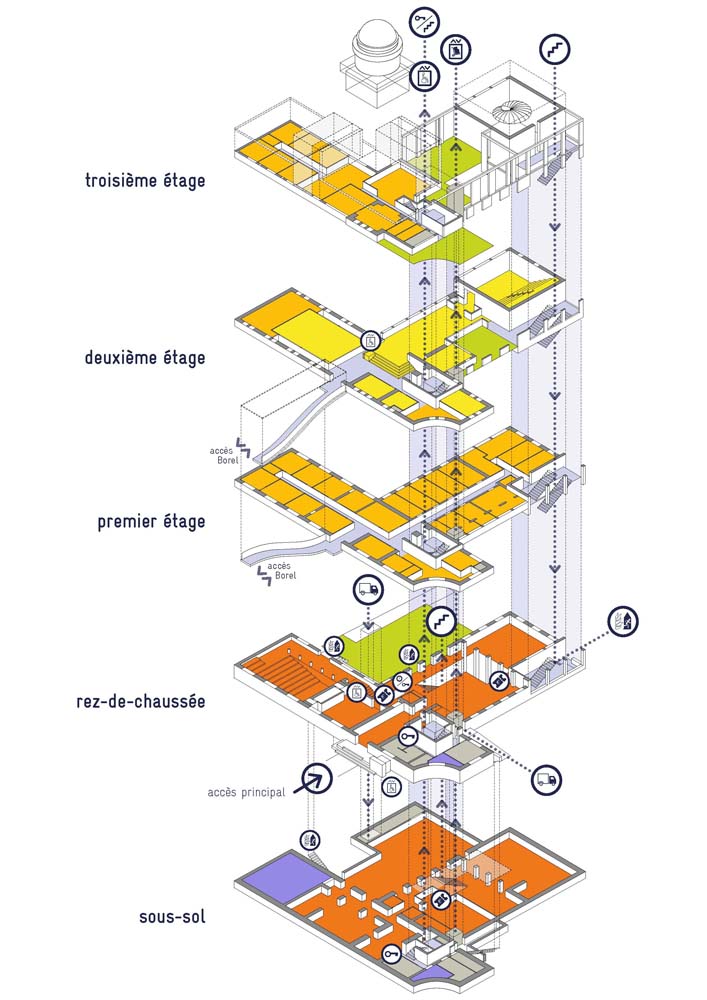 troisième étage

deuxième étage

accès Borel

premier étage

accès Borel

rez-de-chaussée

accès principal

sous-sol